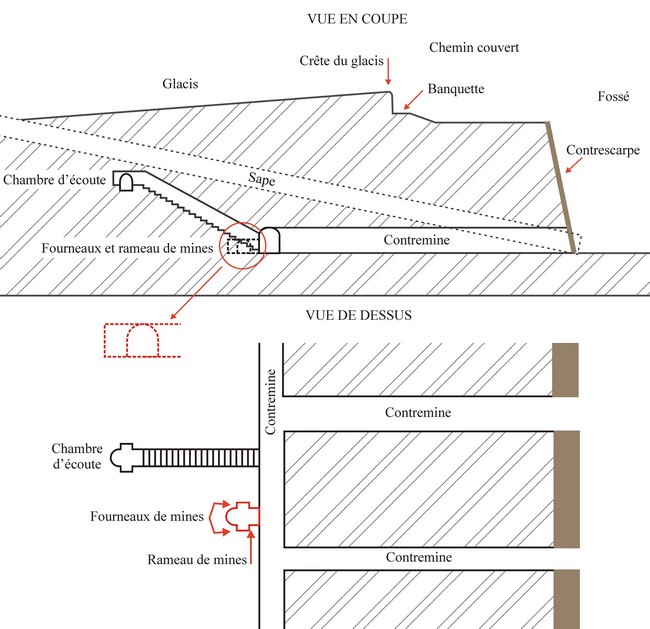 VUE EN COUPE

Chemin couvert

Crête du glacis

Glacis

Banquette

Fossé

Contrescarpe

Chambre d'écoute

Sape

Fourneaux et rameau de mines

Contremine

VUE DE DESSUS

Contremine

Contremine

Chambre d'écoute

Fourneaux de mines

Rameau de mines

Contremine