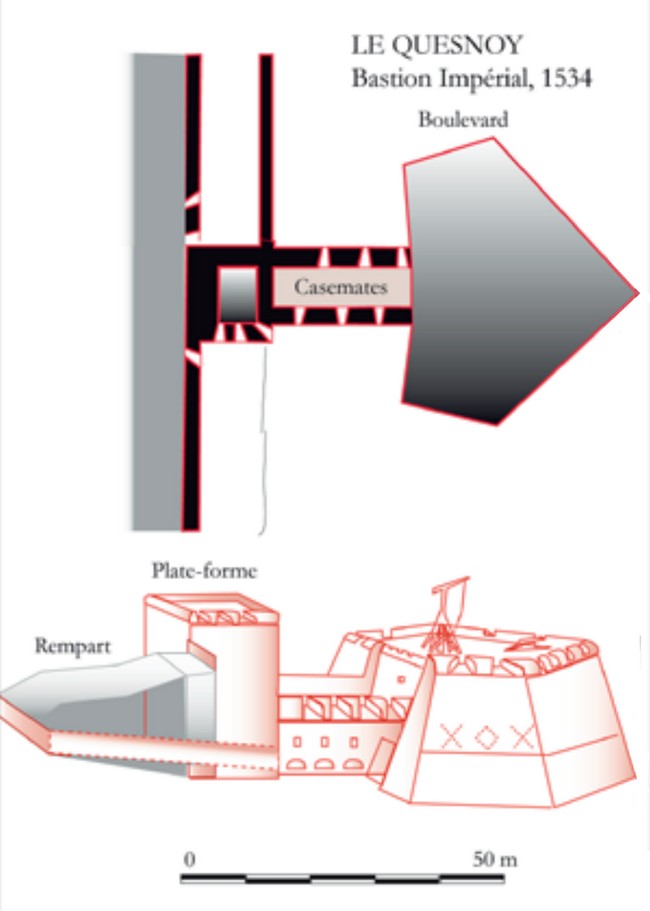 LE QUESNOY
Bastion Impérial, 1534

Boulevard

Casemates

Plate-forme

Rempart

0

50 m